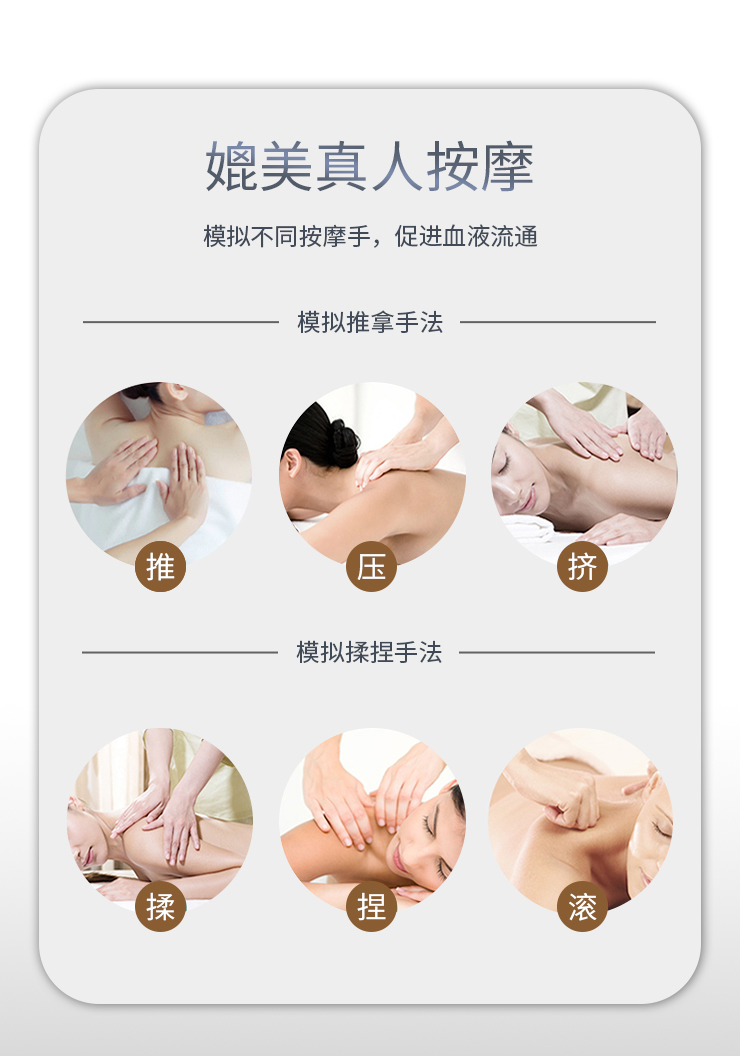 媲美真人按摩

模拟不同按摩手，促进血液流通

模拟推拿手法

推

压

挤

模拟揉捏手法

揉

捏

滚